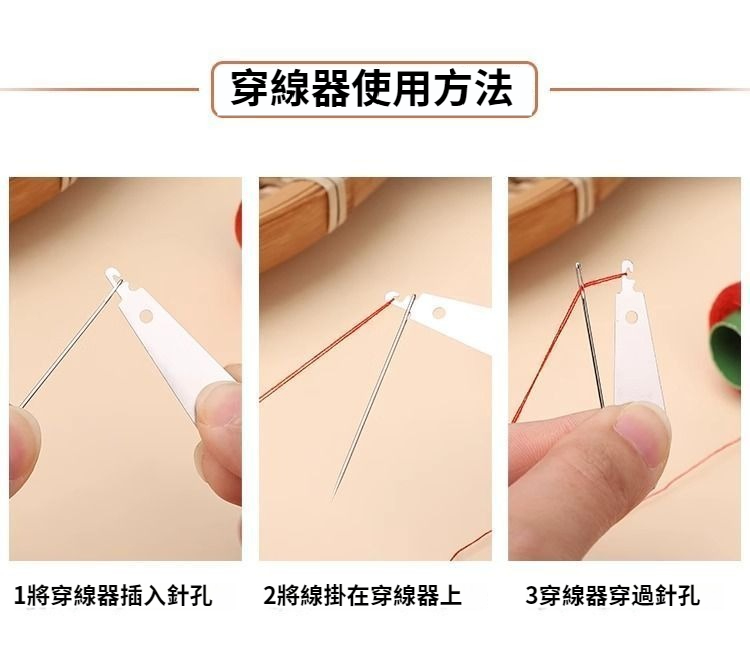 穿線器使用方法

1將穿線器插入針孔

2將線掛在穿線器上

3穿線器穿過針孔