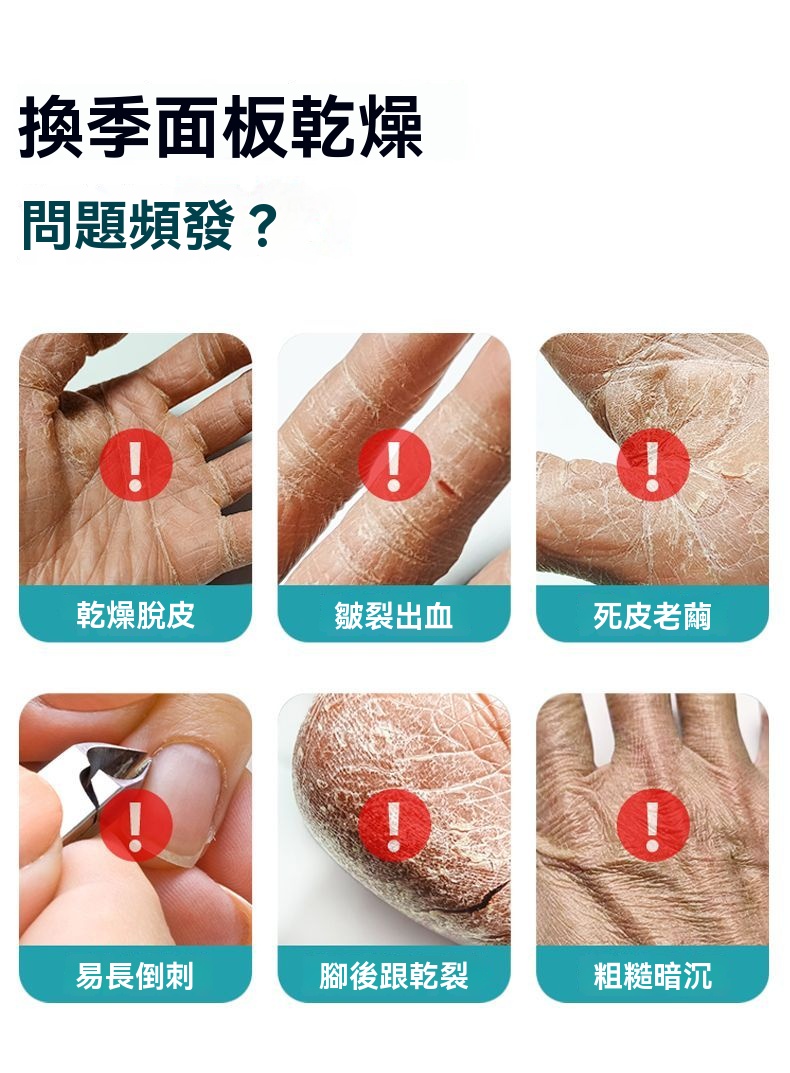 換季面板乾燥
問題頻發？

!
乾燥脫皮

!
皺裂出血

!
死皮老繭

!
易長倒刺

!
腳後跟乾裂

!
粗糙暗沉