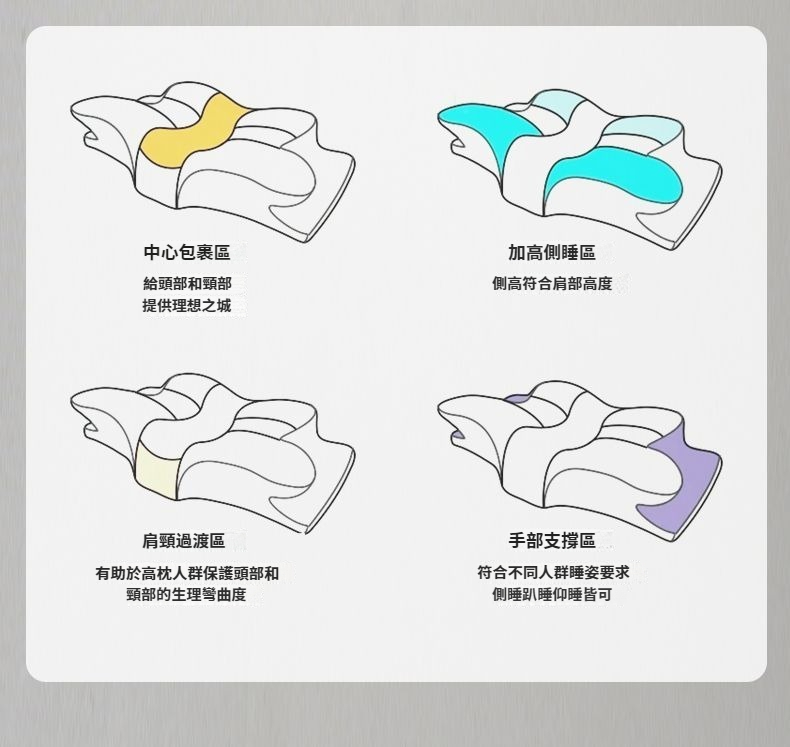 中心包裹區

給頭部和頸部
提供理想之城

加高側睡區

側高符合肩部高度

肩頸過渡區

有助於高枕人群保護頭部和
頸部的生理彎曲度

手部支撐區

符合不同人群睡姿要求
側睡趴睡仰睡皆可