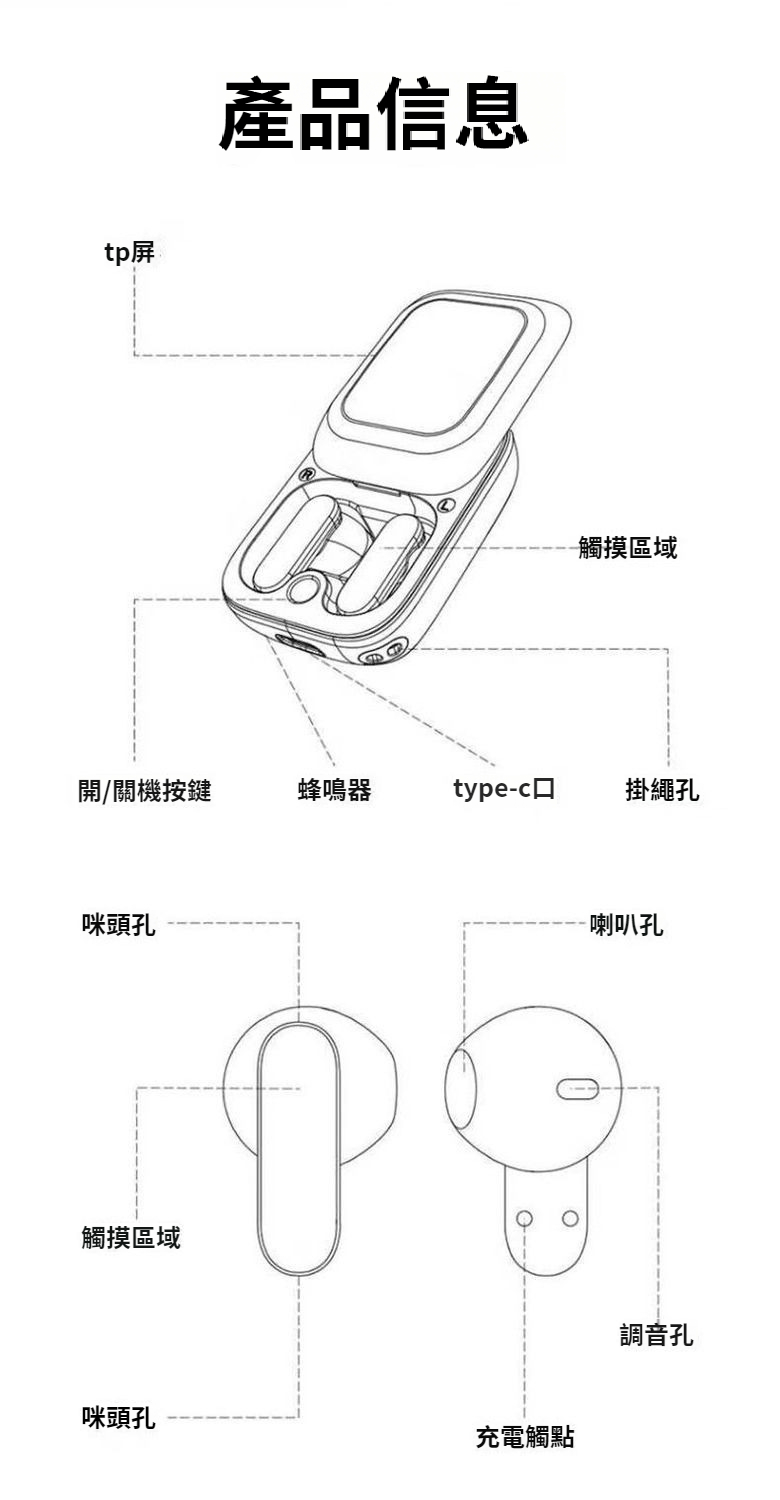 產品信息

tp屏

R

L

觸摸區域

開/關機按鍵

蜂鳴器

type-c口

掛繩孔

咪頭孔

喇叭孔

觸摸區域

調音孔

咪頭孔

充電觸點