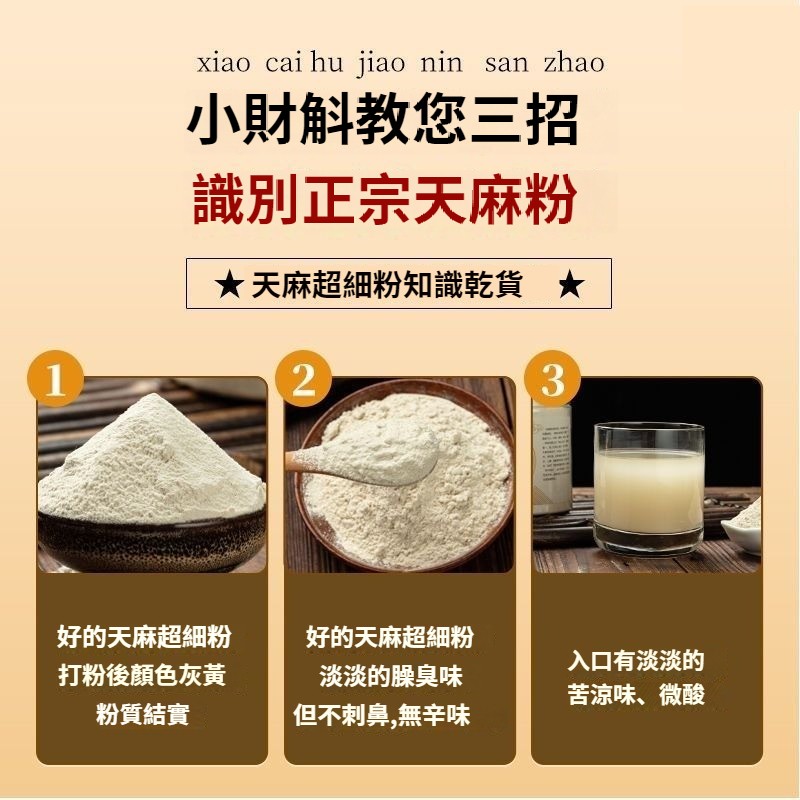 xiao cai hu jiao nin san zhao
小財斛教您三招
識別正宗天麻粉

★ 天麻超細粉知識乾貨 ★

1

好的天麻超細粉
打粉後顏色灰黃
粉質結實

2

好的天麻超細粉
淡淡的臊臭味
但不刺鼻,無辛味

3

入口有淡淡的
苦涼味、微酸