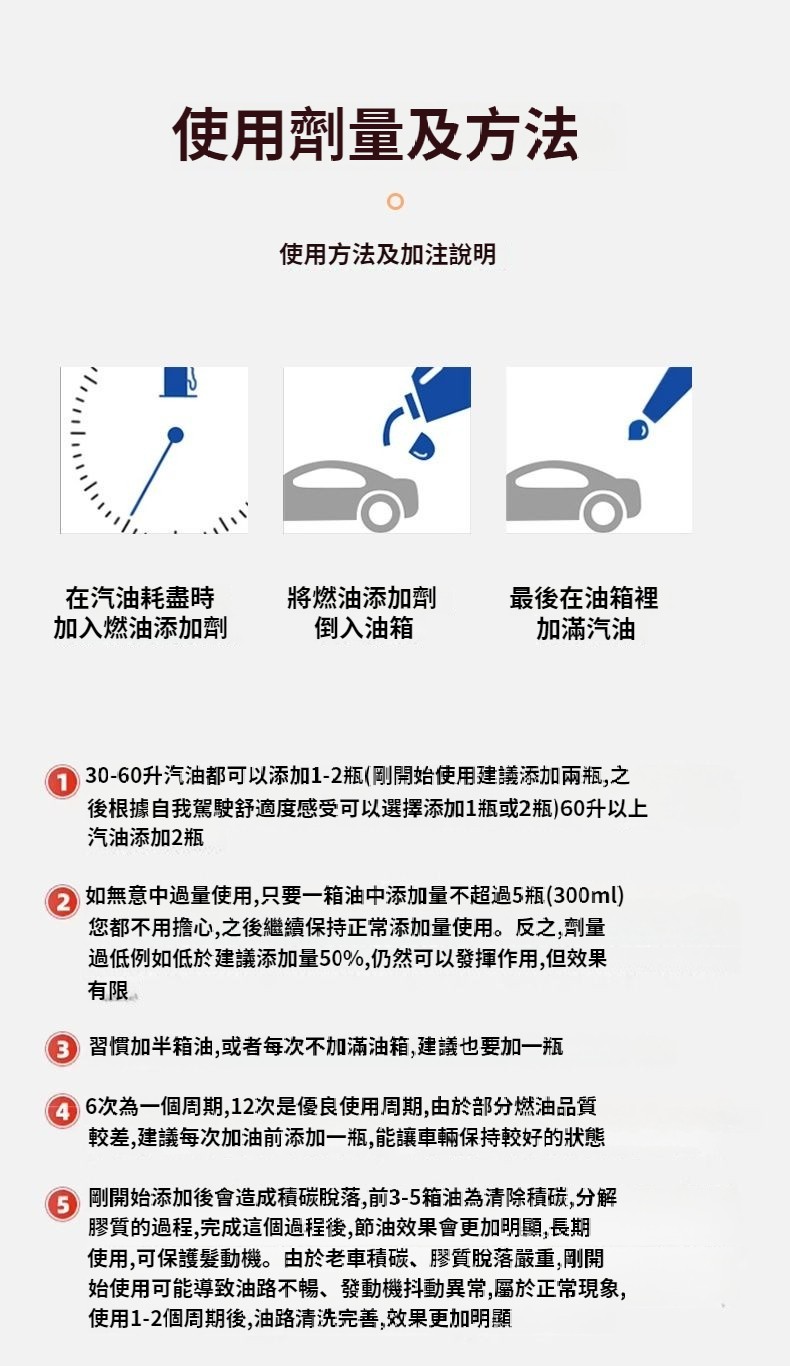 使用劑量及方法

使用方法及加注說明

在汽油耗盡時
加入燃油添加劑

將燃油添加劑
倒入油箱

最後在油箱裡
加滿汽油

1 30-60升汽油都可以添加1-2瓶(剛開始使用建議添加兩瓶,之後根據自我駕駛舒適度感受可以選擇添加1瓶或2瓶)60升以上汽油添加2瓶

2 如無意中過量使用,只要一箱油中添加量不超過5瓶(300ml)您都不用擔心,之後繼續保持正常添加量使用。反之,劑量過低例如低於建議添加量50%,仍然可以發揮作用,但效果有限

3 習慣加半箱油,或者每次不加滿油箱,建議也要加一瓶

4 6次為一個周期,12次是優良使用周期,由於部分燃油品質較差,建議每次加油前添加一瓶,能讓車輛保持較好的狀態

5 剛開始添加後會造成積碳脫落,前3-5箱油為清除積碳,分解膠質的過程,完成這個過程後,節油效果會更加明顯,長期使用,可保護髮動機。由於老車積碳、膠質脫落嚴重,剛開始使用可能導致油路不暢、發動機抖動異常,屬於正常現象,使用1-2個周期後,油路清洗完善,效果更加明顯