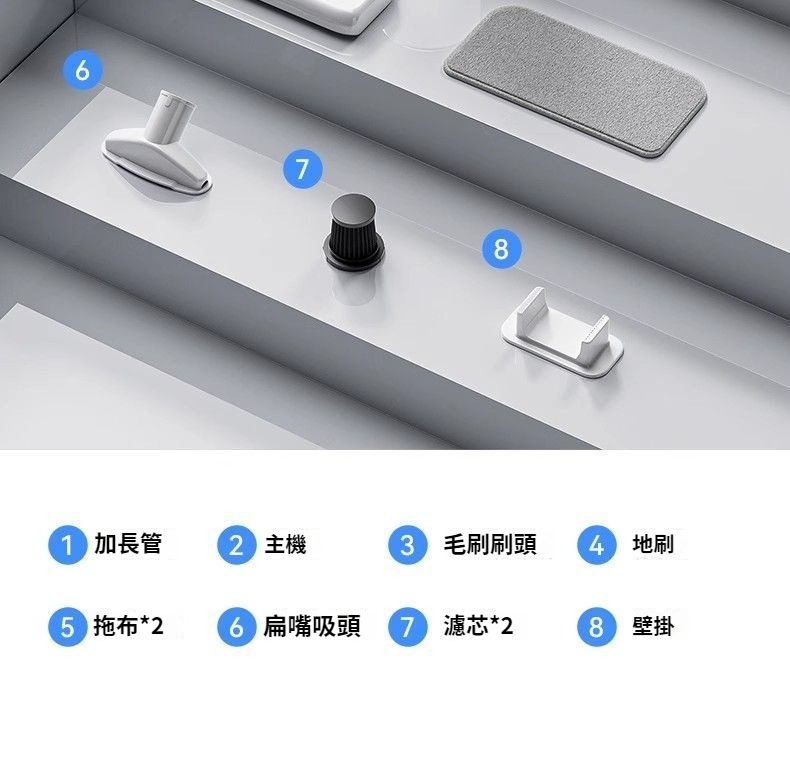 6

7

8

1 加長管 2 主機 3 毛刷刷頭 4 地刷

5 拖布*2 6 扁嘴吸頭 7 濾芯*2 8 壁掛