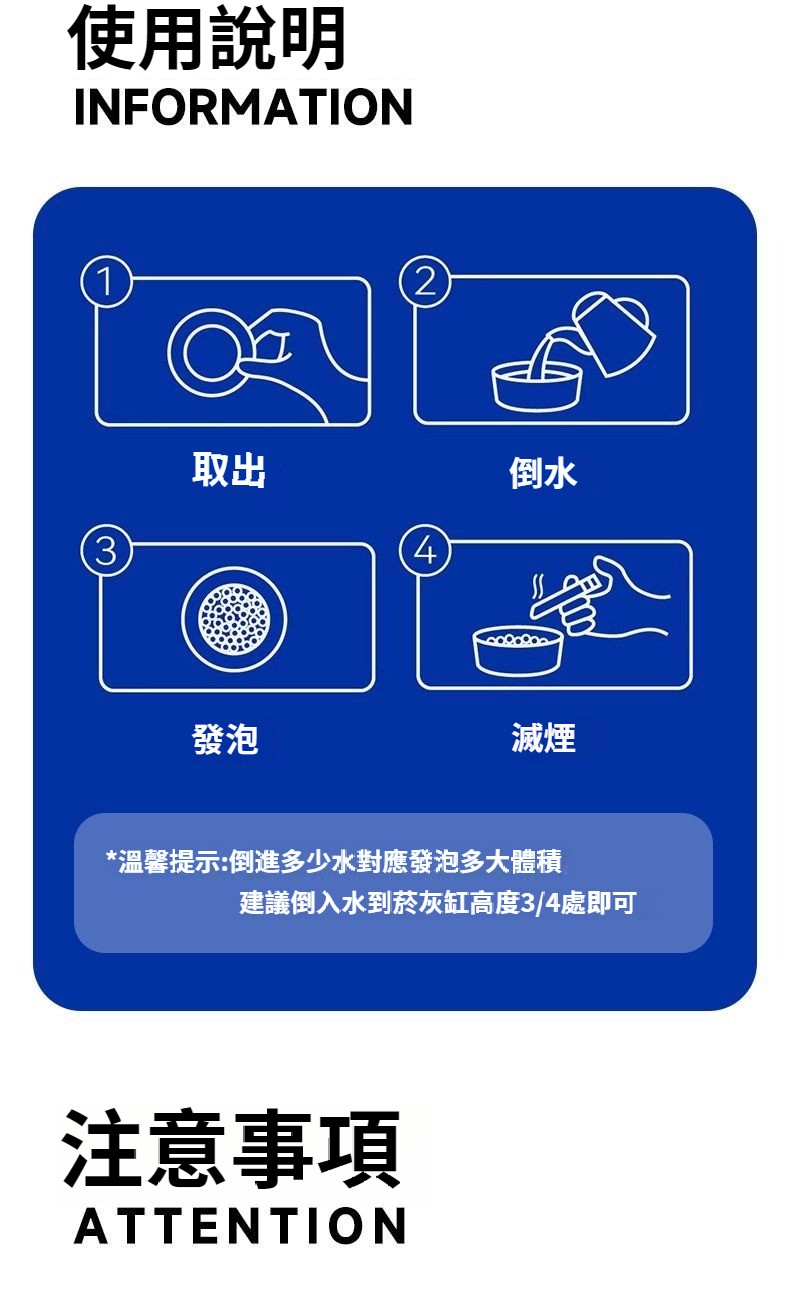 使用說明
INFORMATION

1

取出

2

倒水

3

發泡

4

滅煙

*溫馨提示:倒進多少水對應發泡多大體積
建議倒入水到菸灰缸高度3/4處即可

注意事項
ATTENTION