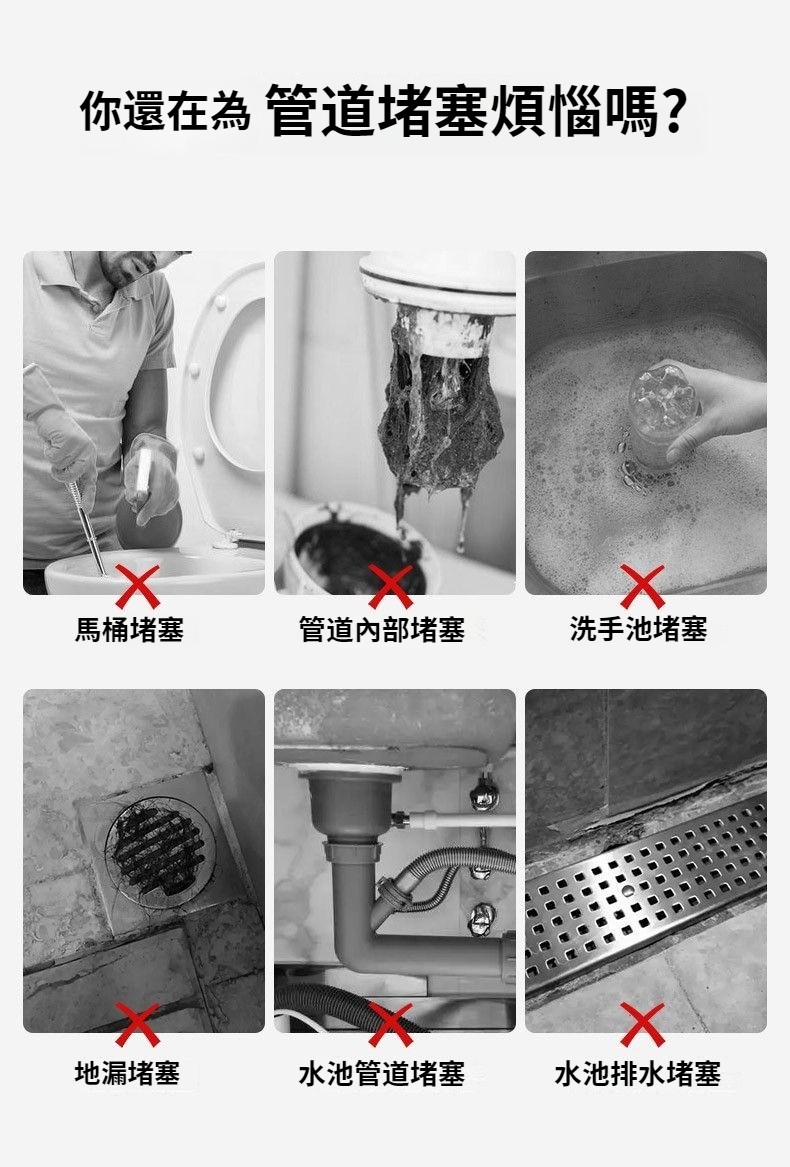 你還在為 管道堵塞煩惱嗎?

馬桶堵塞

管道內部堵塞

洗手池堵塞

地漏堵塞

水池管道堵塞

水池排水堵塞