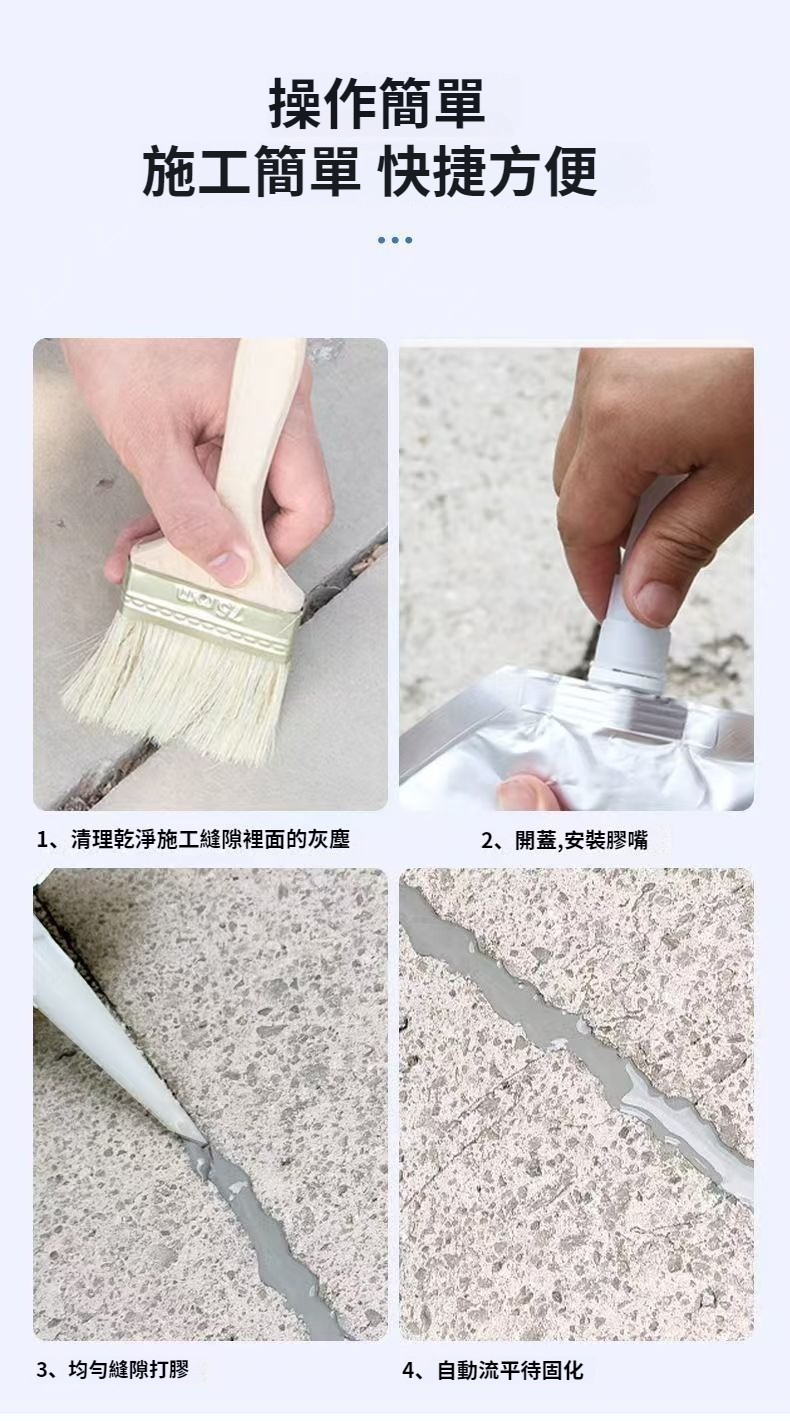 操作簡單
施工簡單 快捷方便

1、清理乾淨施工縫隙裡面的灰塵

2、開蓋,安裝膠嘴

3、均勻縫隙打膠

4、自動流平待固化