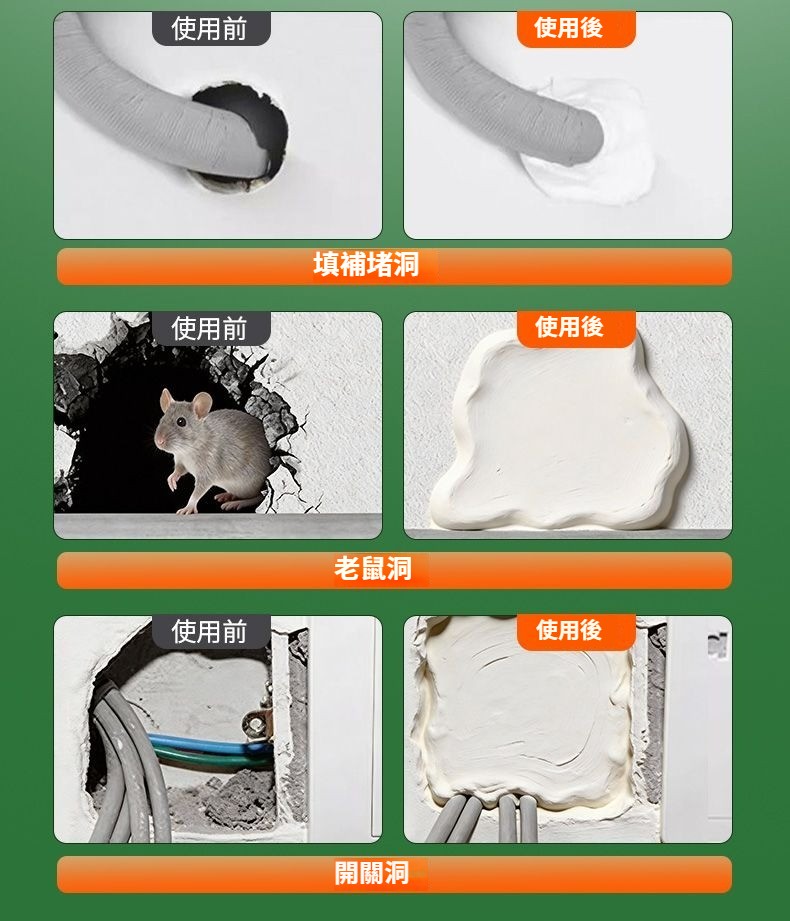 使用前

使用後

填補堵洞

使用前

使用後

老鼠洞

使用前

使用後

開關洞