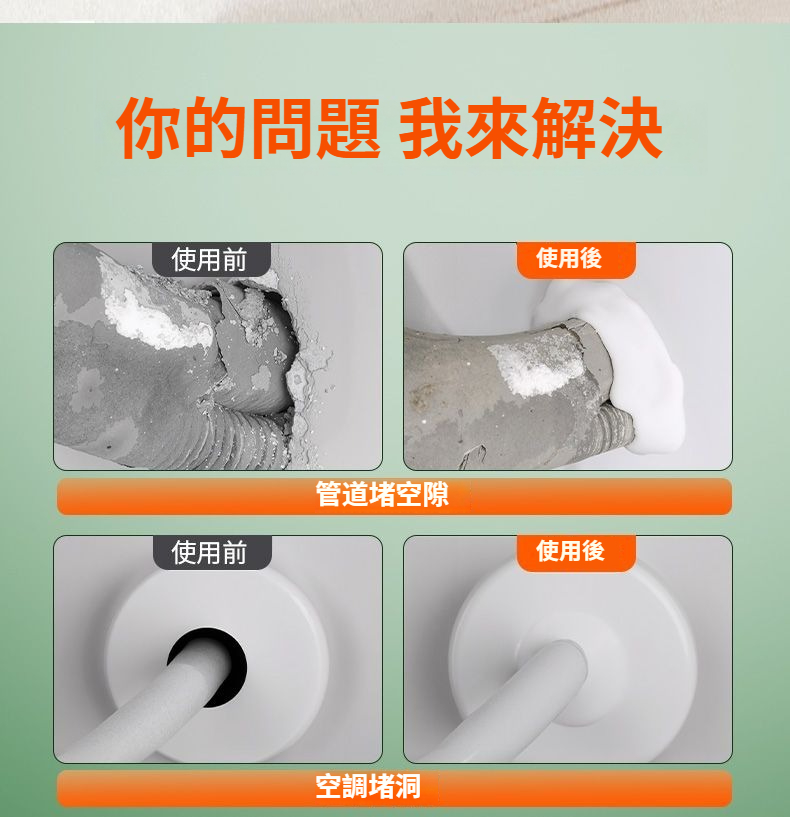 你的問題 我來解決

使用前

使用後

管道堵空隙

使用前

使用後

空調堵洞