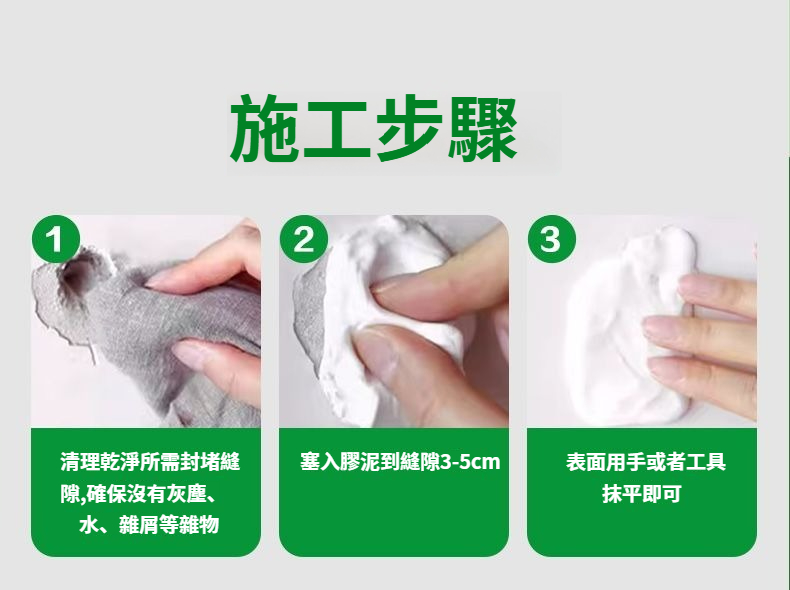 施工步驟

1

清理乾淨所需封堵縫隙,確保沒有灰塵、水、雜屑等雜物

2

塞入膠泥到縫隙3-5cm

3

表面用手或者工具抹平即可