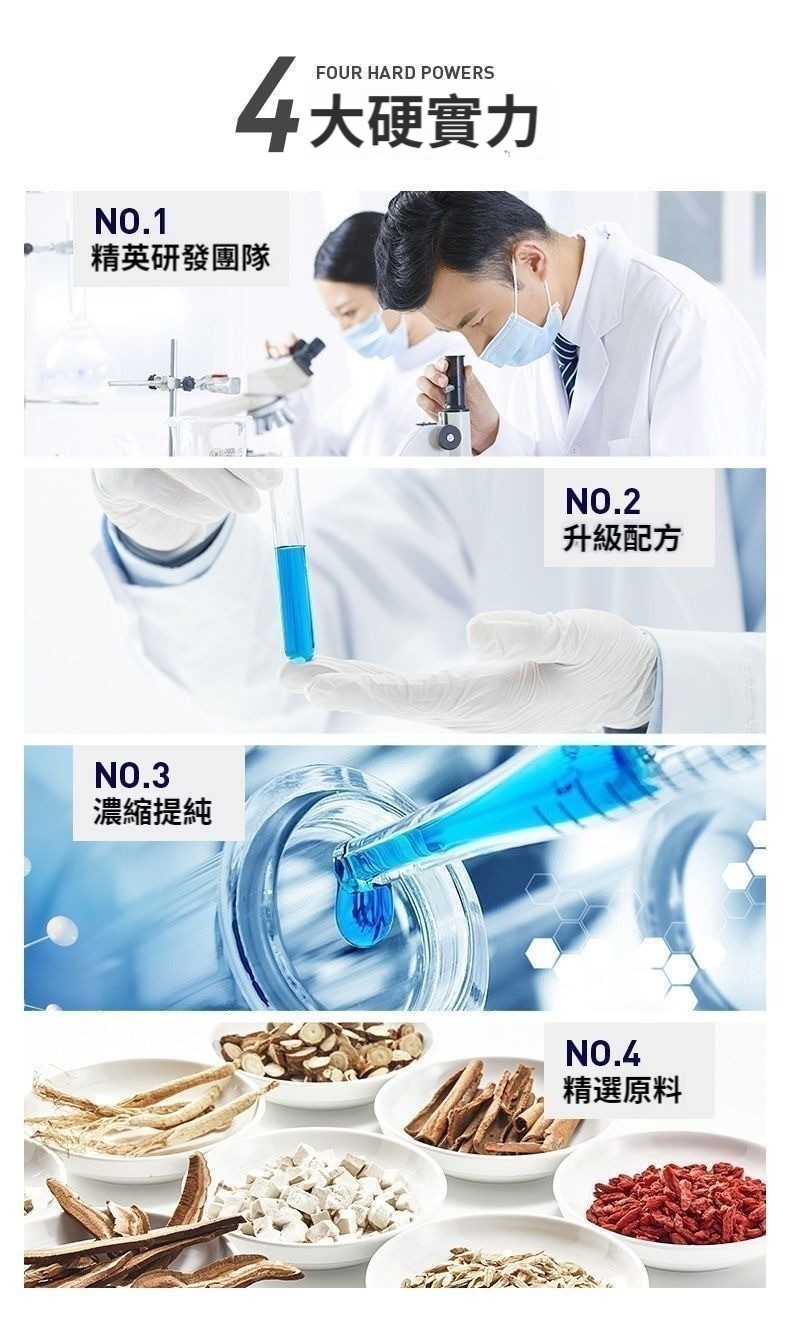 FOUR HARD POWERS
4大硬實力

NO.1
精英研發團隊

NO.2
升級配方

NO.3
濃縮提純

NO.4
精選原料