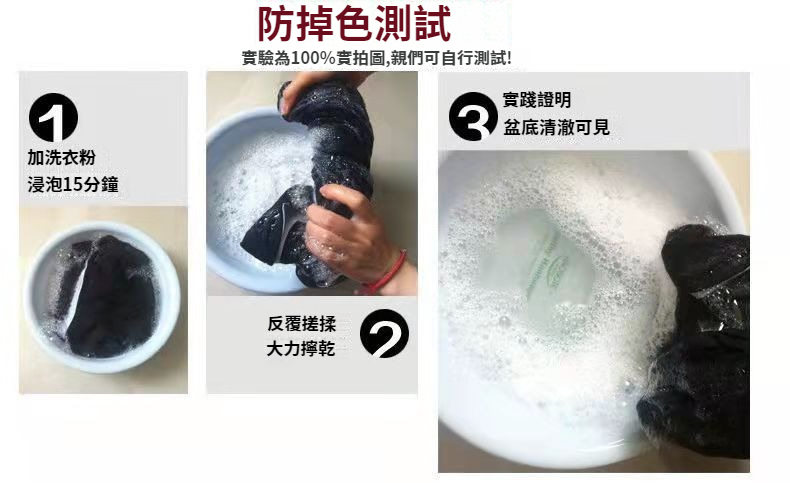 防掉色測試

實驗為100%實拍圖,親們可自行測試!

1
加洗衣粉
浸泡15分鐘

反覆搓揉
大力擰乾
2

3
實踐證明
盆底清澈可見