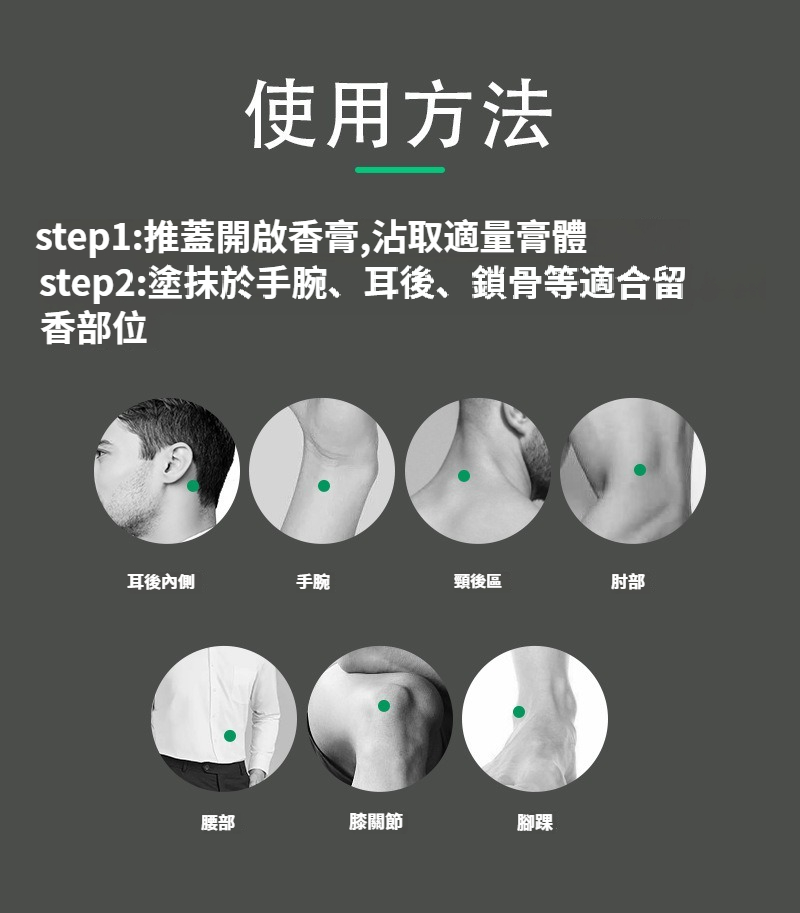 使用方法

step1:推蓋開啟香膏,沾取適量膏體
step2:塗抹於手腕、耳後、鎖骨等適合留香部位

耳後內側

手腕

頸後區

肘部

腰部

膝關節

腳踝