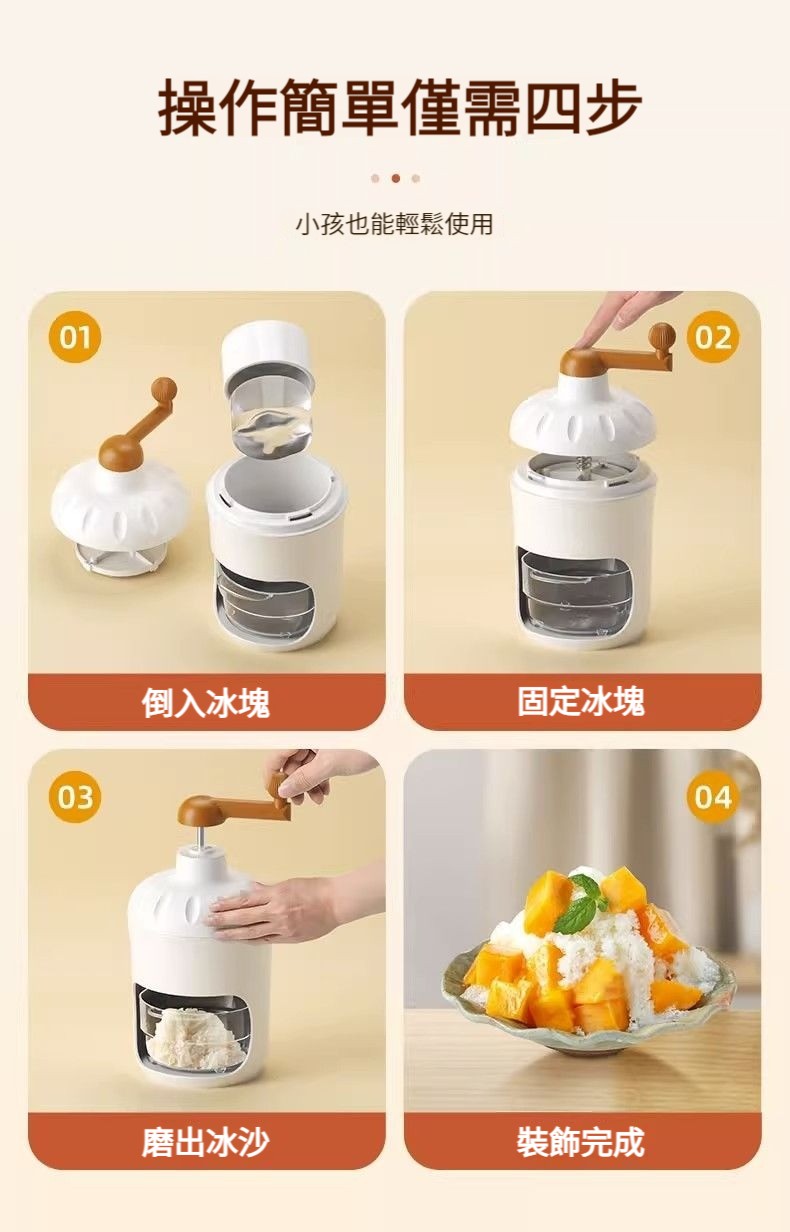 操作簡單僅需四步

小孩也能輕鬆使用

01

倒入冰塊

02

固定冰塊

03

磨出冰沙

04

裝飾完成